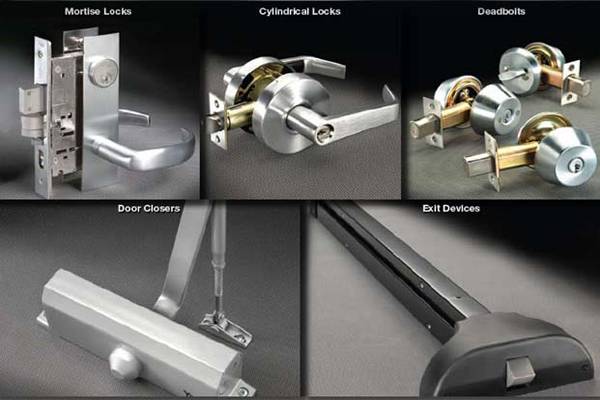 Mortise Locks

Cylindrical Locks

Deadbolts

Door Closers

Exit Devices